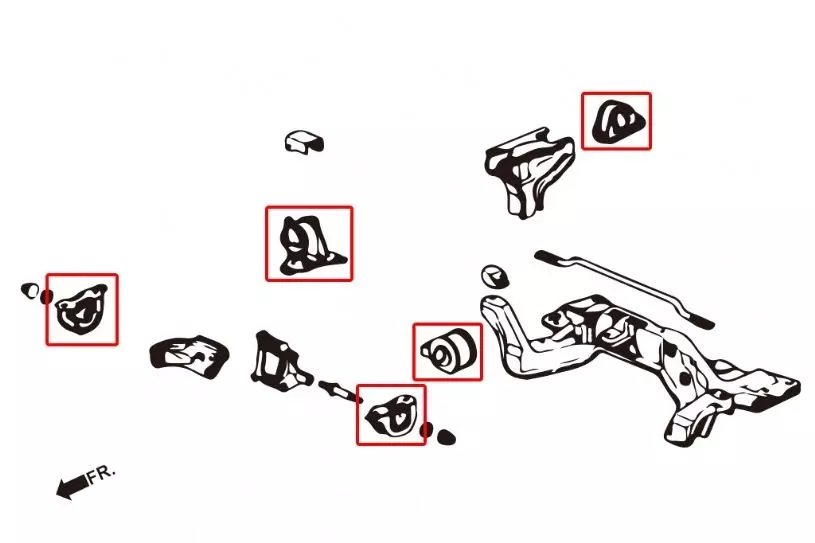 FR.