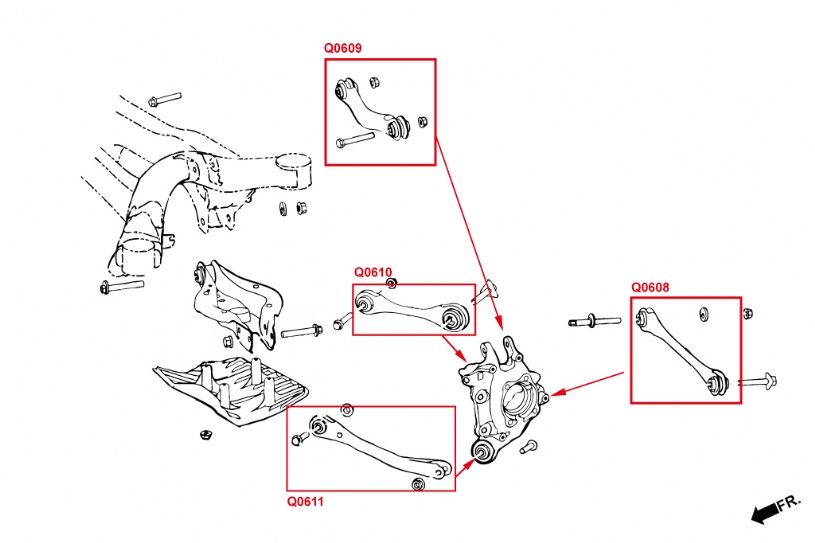 Q0609

Q0610

Q0608

Q0611

FR.